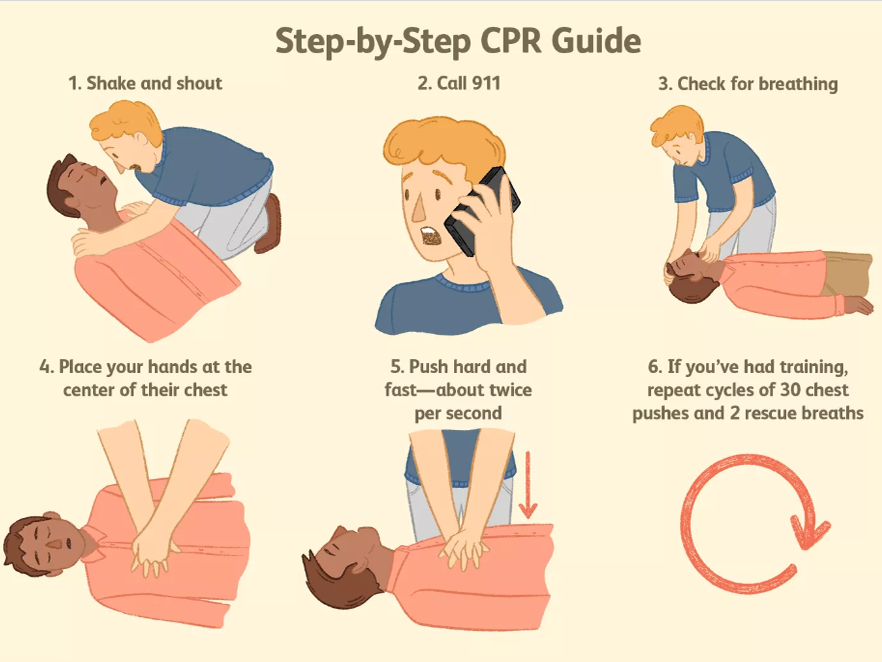 Step-by-Step CPR Guide

1. Shake and shout

2. Call 911

3. Check for breathing

4. Place your hands at the center of their chest

5. Push hard and fast—about twice per second

6. If you've had training, repeat cycles of 30 chest pushes and 2 rescue breaths